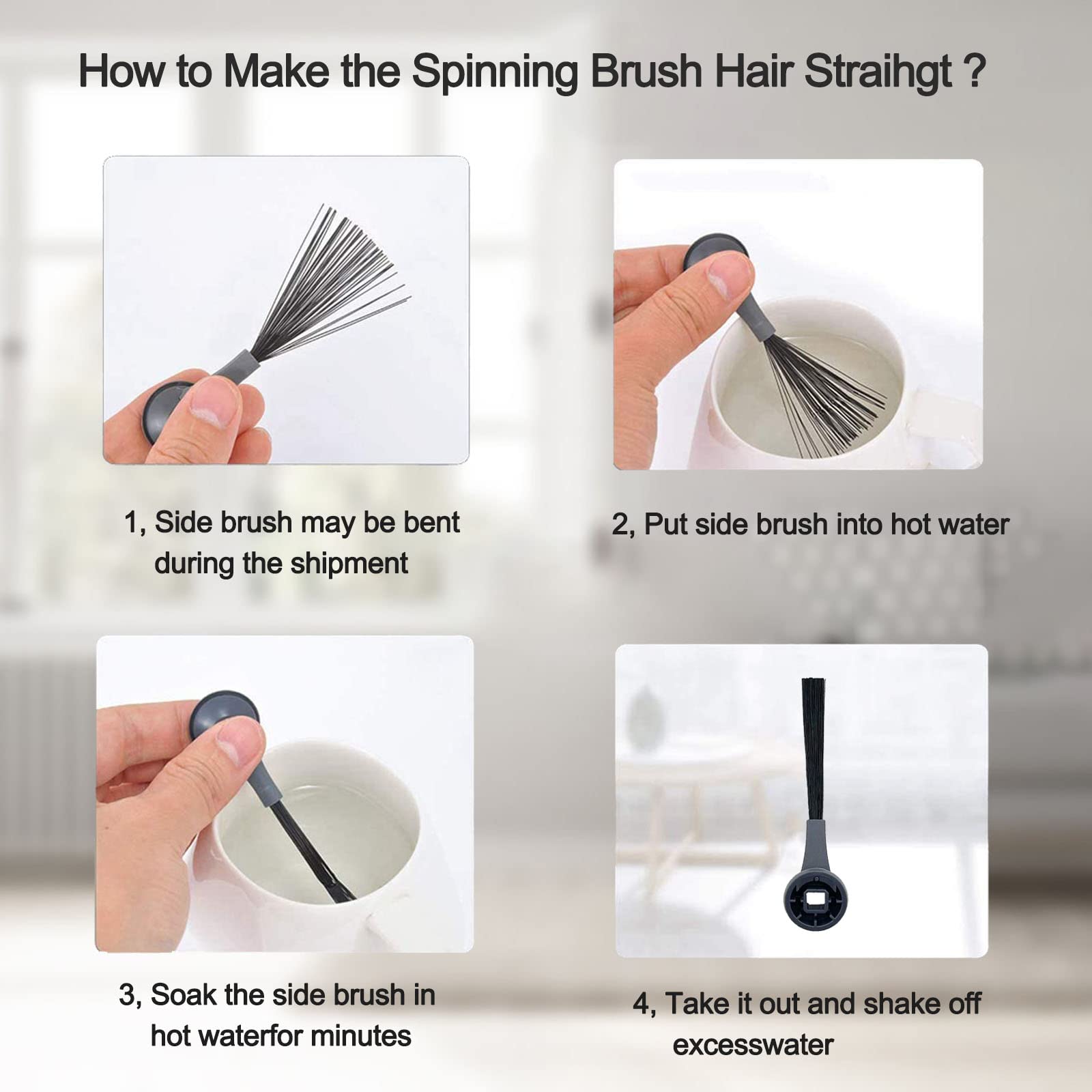 How to Make the Spinning Brush Hair Straihgt ?

1, Side brush may be bent during the shipment

2, Put side brush into hot water

3, Soak the side brush in hot waterfor minutes

4, Take it out and shake off excesswater