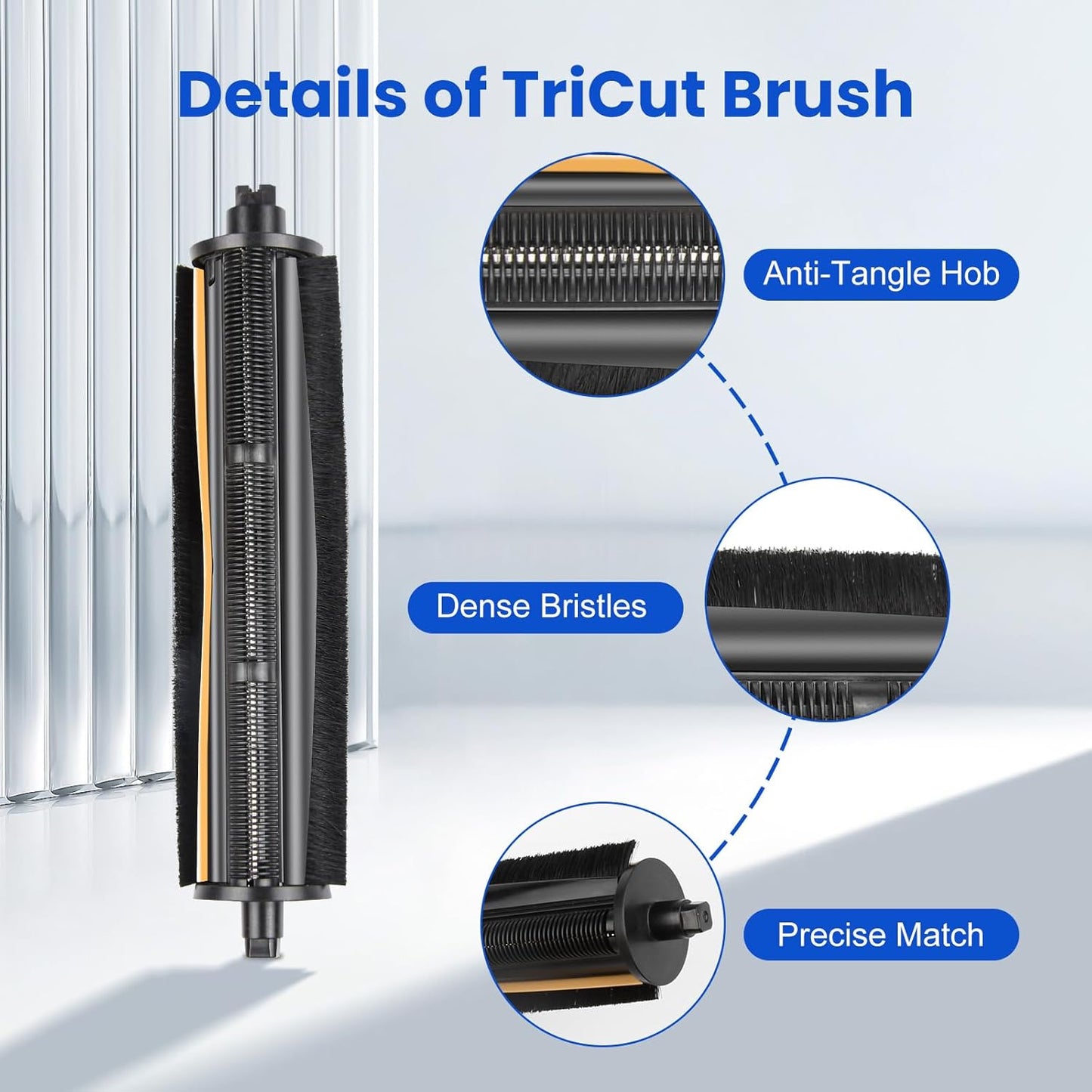 Details of TriCut Brush

Anti-Tangle Hob

Dense Bristles

Precise Match