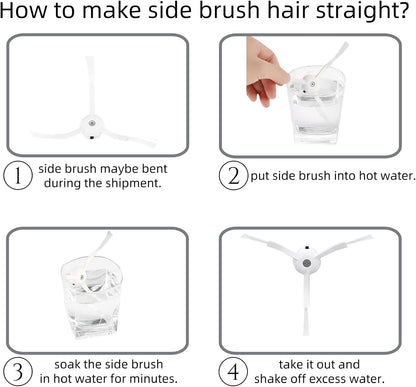 How to make side brush hair straight?

1 side brush maybe bent during the shipment.

2 put side brush into hot water.

3 soak the side brush in hot water for minutes.

4 take it out and shake off excess water.