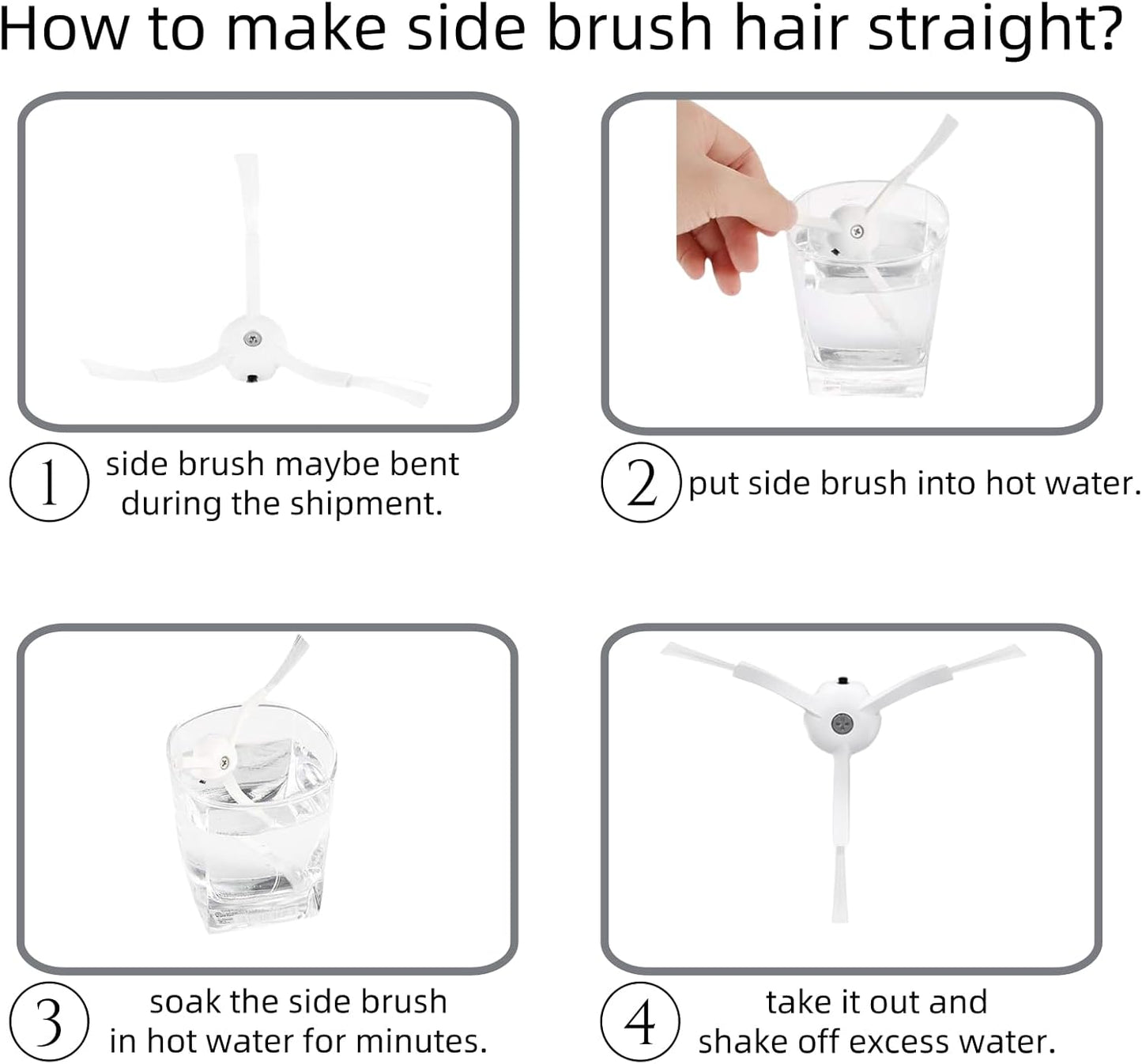 How to make side brush hair straight?

1 side brush maybe bent during the shipment.

2 put side brush into hot water.

3 soak the side brush in hot water for minutes.

4 take it out and shake off excess water.