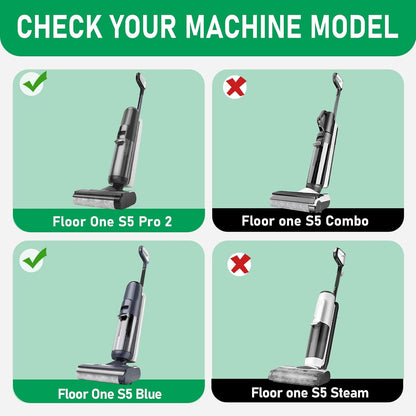 CHECK YOUR MACHINE MODEL

Floor One S5 Pro 2

Floor one S5 Combo

Floor One S5 Blue

Floor one S5 Steam