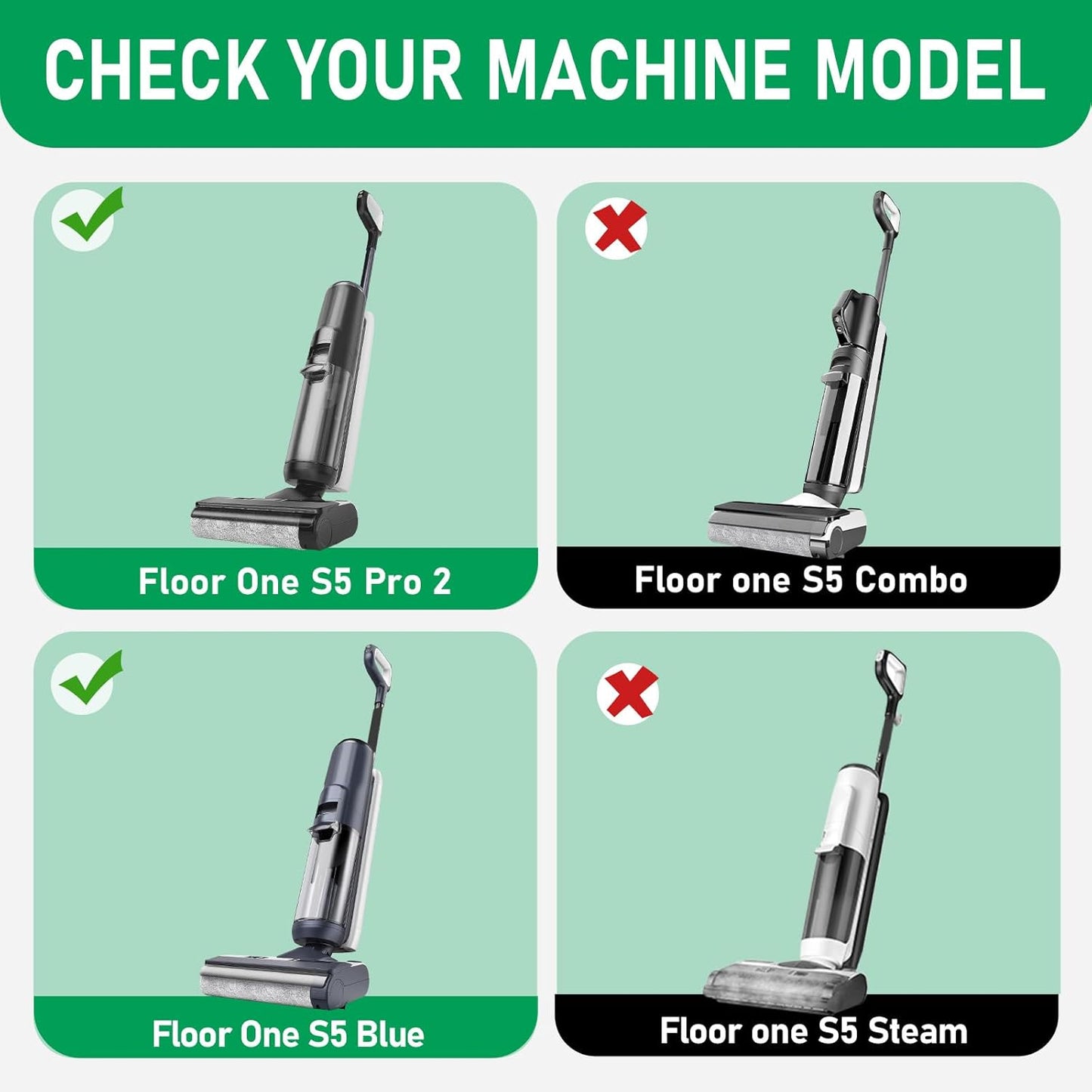 CHECK YOUR MACHINE MODEL

Floor One S5 Pro 2

Floor one S5 Combo

Floor One S5 Blue

Floor one S5 Steam