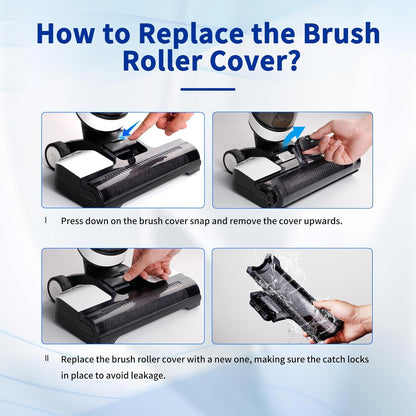 How to Replace the Brush Roller Cover?

I Press down on the brush cover snap and remove the cover upwards.

II Replace the brush roller cover with a new one, making sure the catch locks in place to avoid leakage.