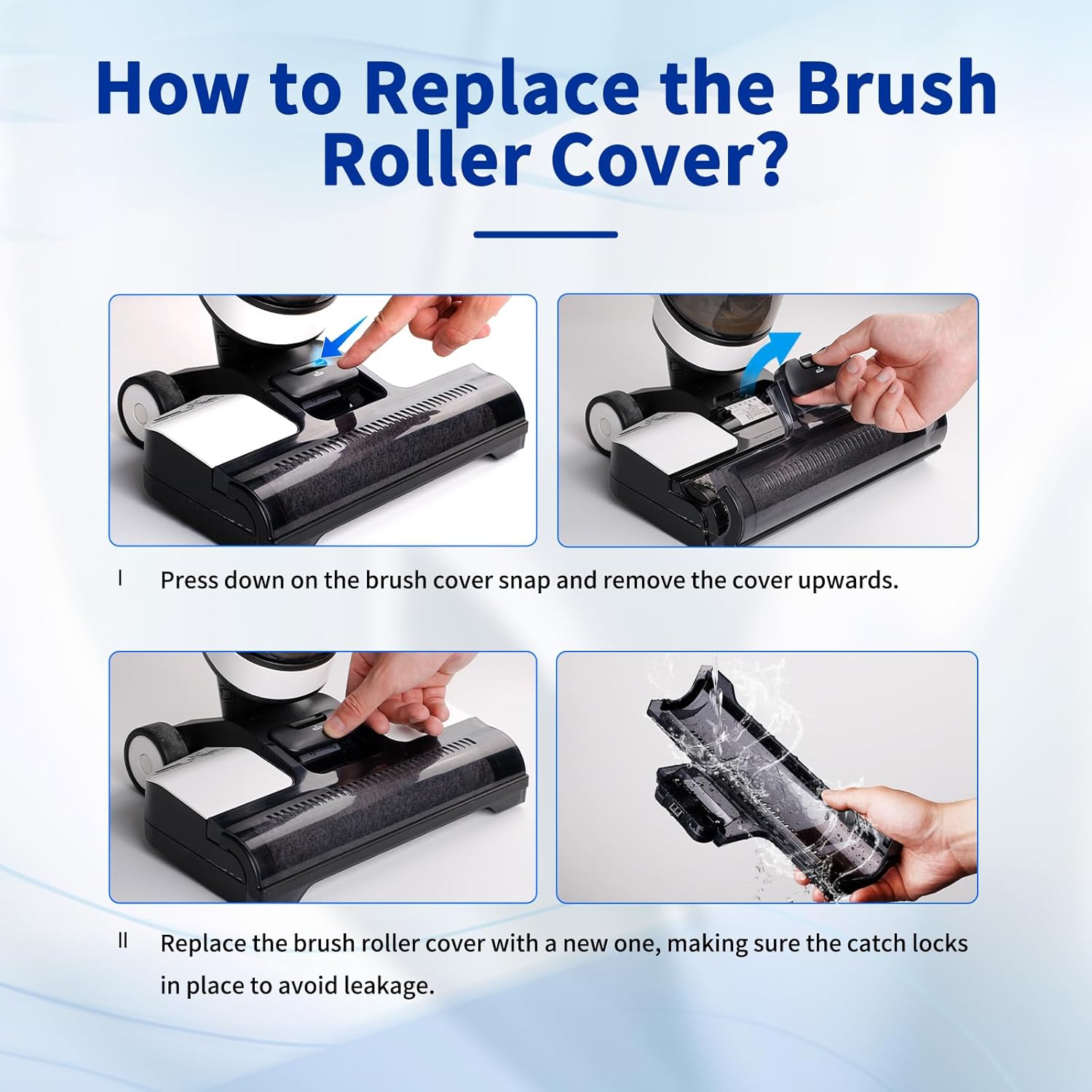 How to Replace the Brush Roller Cover?

I Press down on the brush cover snap and remove the cover upwards.

II Replace the brush roller cover with a new one, making sure the catch locks in place to avoid leakage.