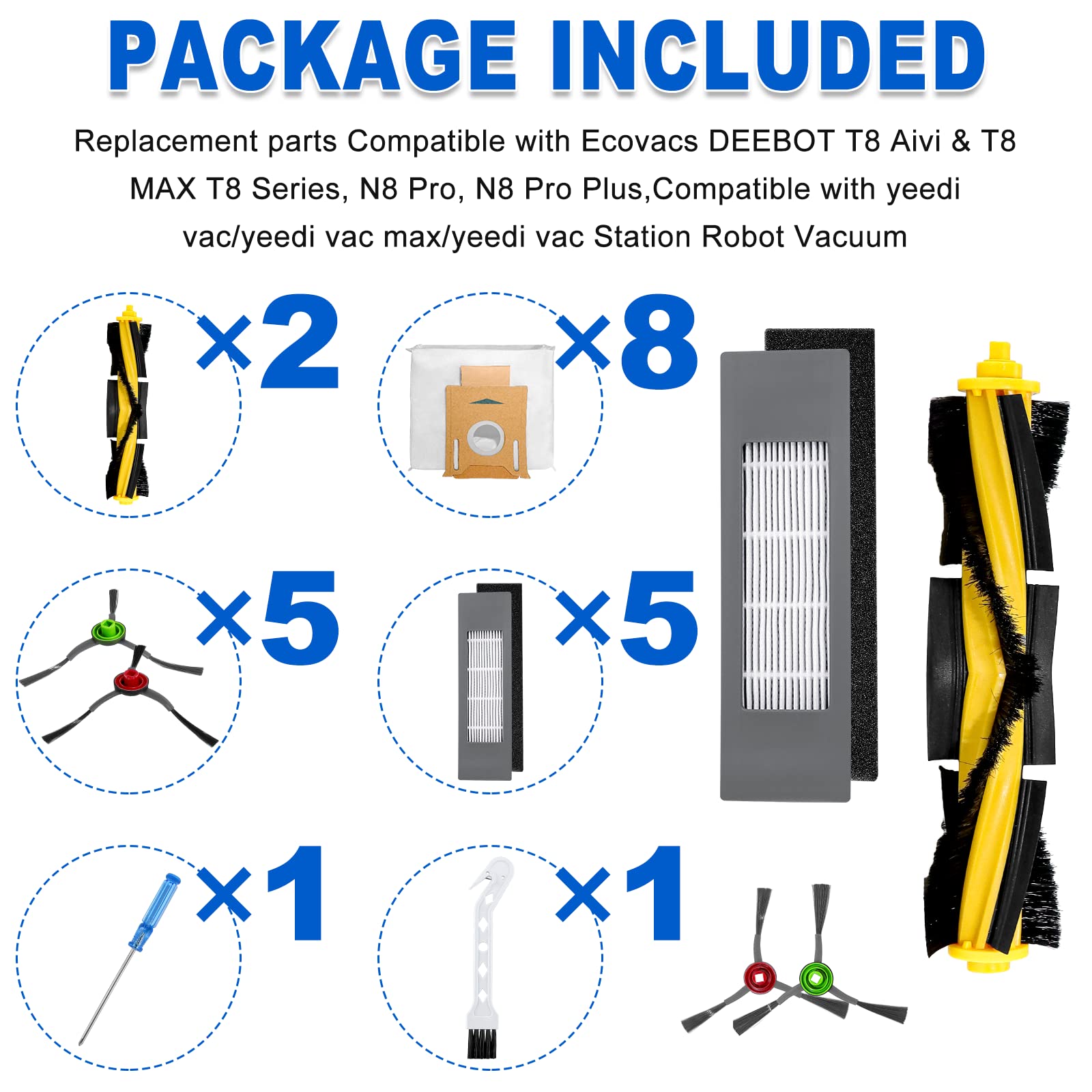 PACKAGE INCLUDED

Replacement parts Compatible with Ecovacs DEEBOT T8 Aivi & T8 MAX T8 Series, N8 Pro, N8 Pro Plus,Compatible with yeedi vac/yeedi vac max/yeedi vac Station Robot Vacuum

×2

×8

×5

×5

×1

×1