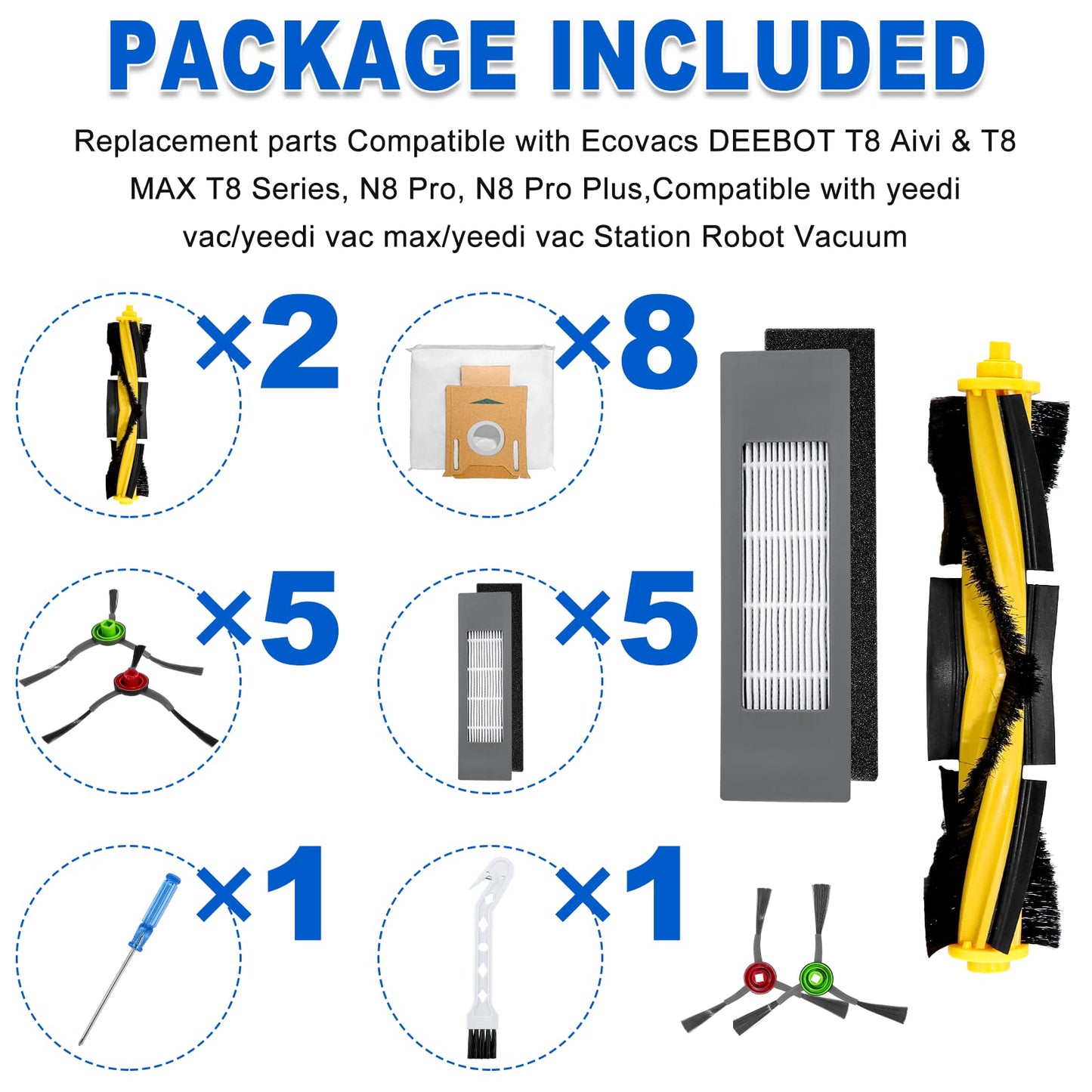 PACKAGE INCLUDED

Replacement parts Compatible with Ecovacs DEEBOT T8 Aivi & T8 MAX T8 Series, N8 Pro, N8 Pro Plus,Compatible with yeedi vac/yeedi vac max/yeedi vac Station Robot Vacuum

×2

×8

×5

×5

×1

×1