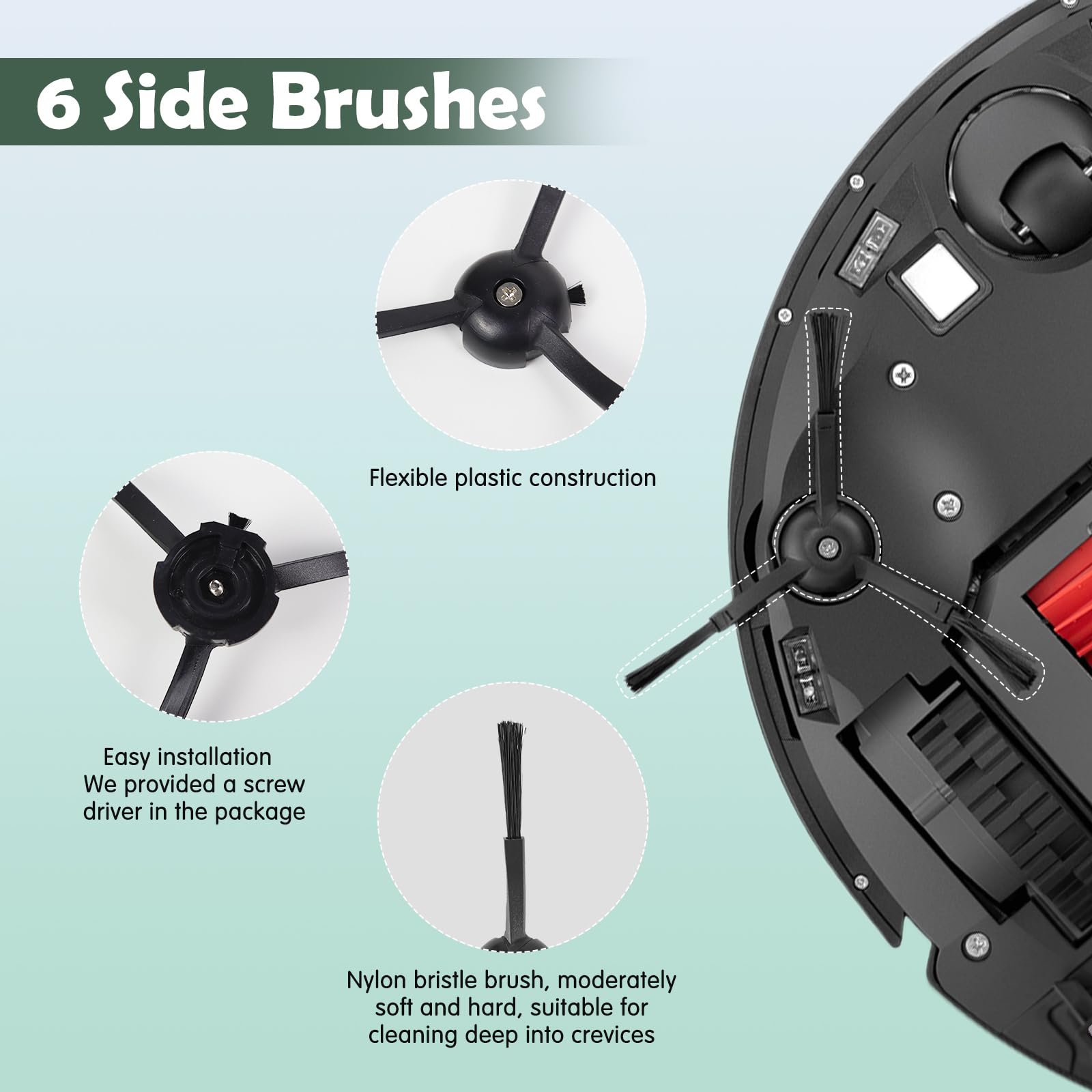 6 Side Brushes

Flexible plastic construction

Easy installation
We provided a screw driver in the package

Nylon bristle brush, moderately soft and hard, suitable for cleaning deep into crevices