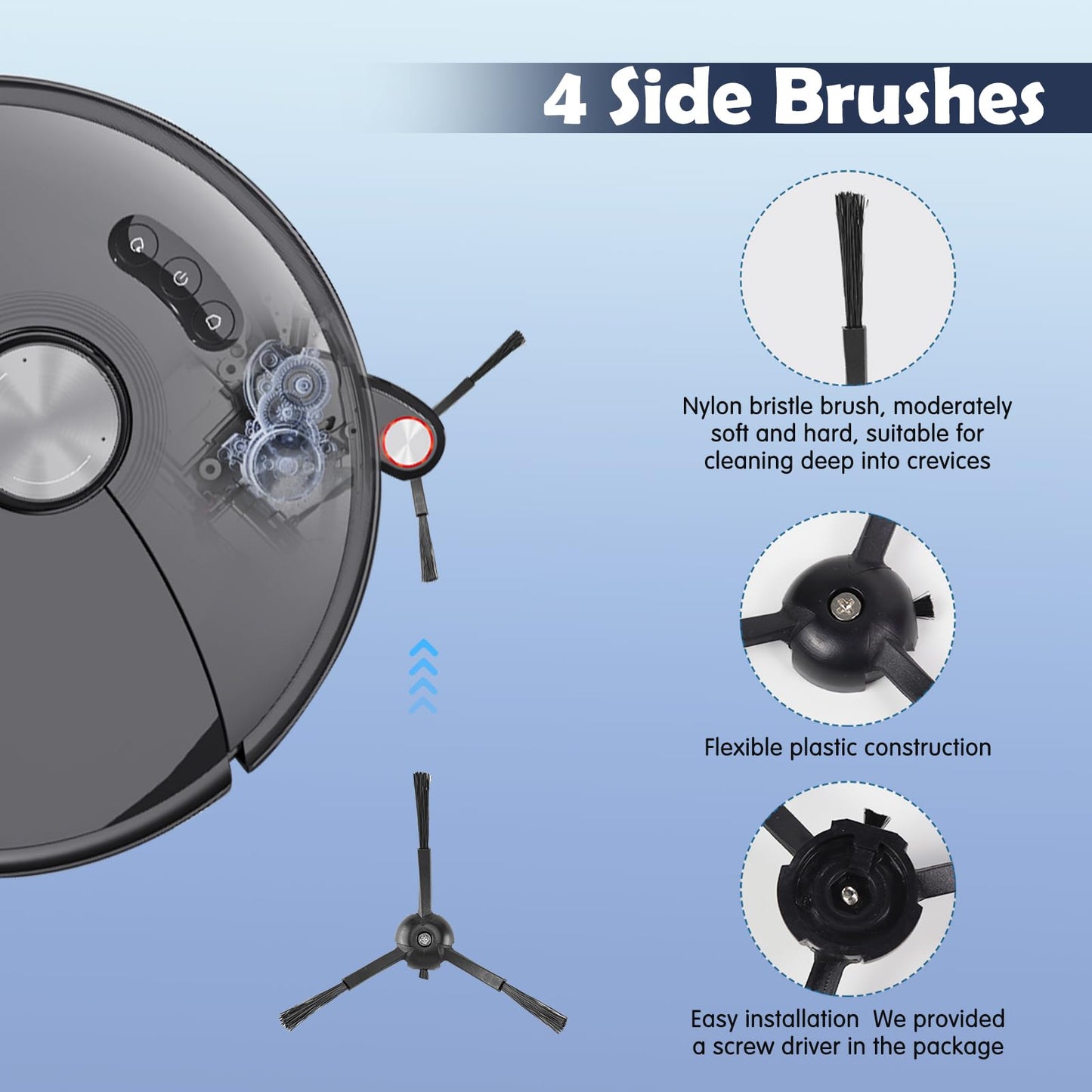 4 Side Brushes

Nylon bristle brush, moderately soft and hard, suitable for cleaning deep into crevices

Flexible plastic construction

Easy installation We provided a screw driver in the package